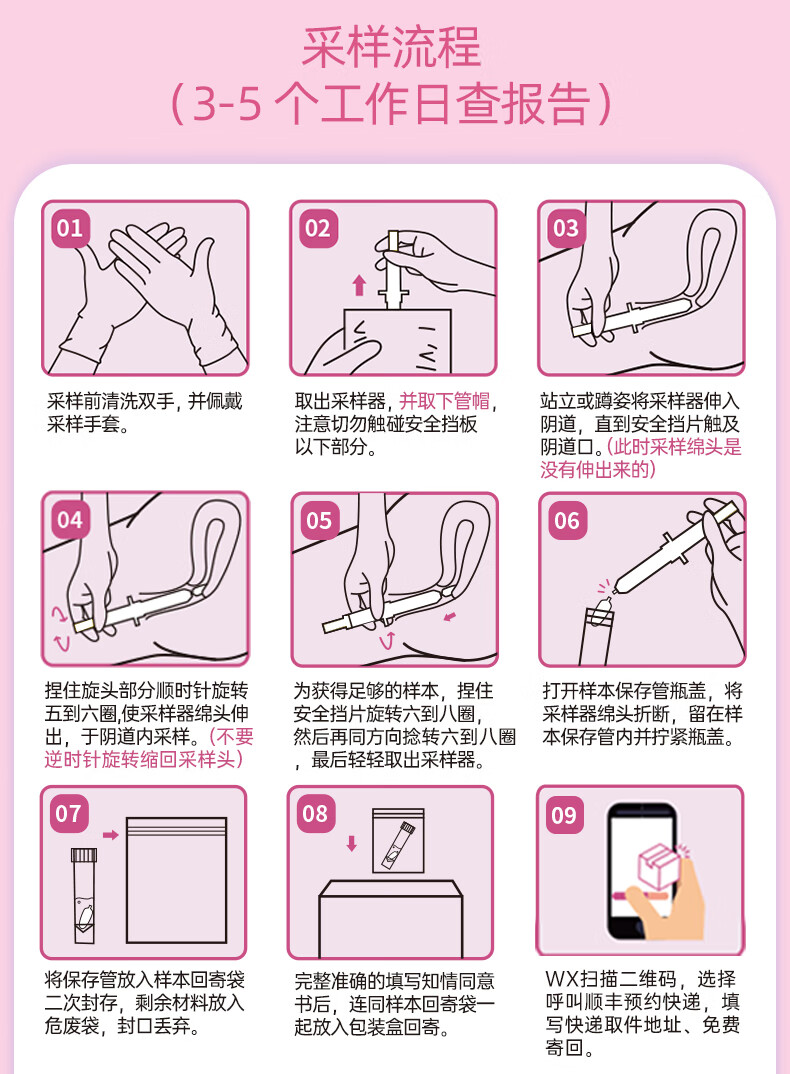 采样流程
（3-5 个工作日查报告）

01
采样前清洗双手，并佩戴采样手套。

02
取出采样器，并取下管帽，注意切勿触碰安全挡板以下部分。

03
站立或蹲姿将采样器伸入阴道，直到安全挡片触及阴道口。(此时采样绵头是没有伸出来的)

04
捏住旋头部分顺时针旋转五到六圈,使采样器绵头伸出，于阴道内采样。(不要逆时针旋转缩回采样头)

05
为获得足够的样本，捏住安全挡片旋转六到八圈，然后再同方向捻转六到八圈，最后轻轻取出采样器。

06
打开样本保存管瓶盖，将采样器绵头折断，留在样本保存管内并拧紧瓶盖。

07
将保存管放入样本回寄袋二次封存，剩余材料放入危废袋，封口丢弃。

08
完整准确的填写知情同意书后，连同样本回寄袋一起放入包装盒回寄。

09
WX扫描二维码，选择呼叫顺丰预约快递，填写快递取件地址、免费寄回。